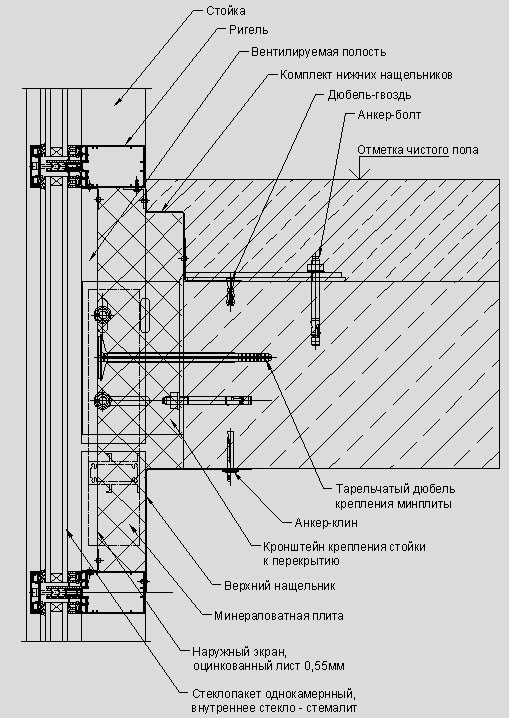 Стойка
Ригель
Вентилируемая полость
Комплект нижних нащельников
Дюбель-гвоздь
Анкер-болт
Отметка чистого пола
Тарельчатый дюбель крепления минплиты
Анкер-клин
Кронштейн крепления стойки к перекрытию
Верхний нащельник
Минераловатная плита
Наружный экран, оцинкованный лист 0,55мм
Стеклопакет однокамерный, внутреннее стекло - стемалит