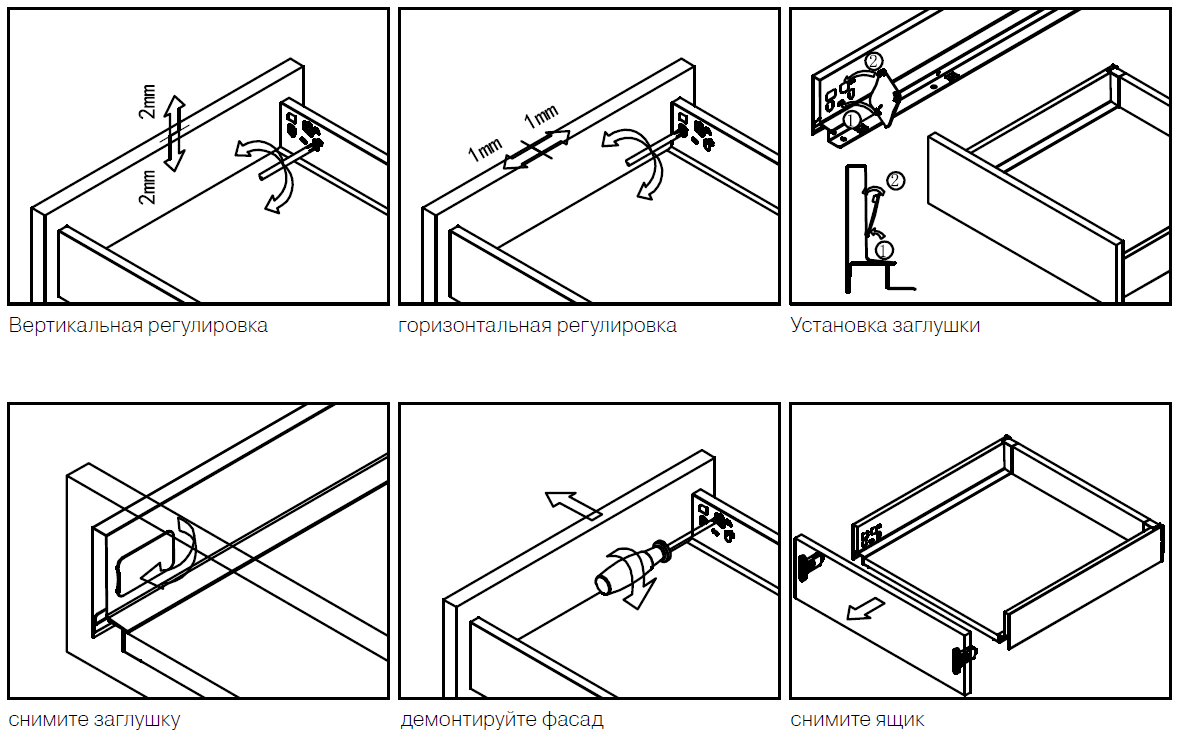 2mm

2mm

Вертикальная регулировка

1mm

1mm

горизонтальная регулировка

2

1

2

1

Установка заглушки

снимите заглушку

демонтируйте фасад

снимите ящик