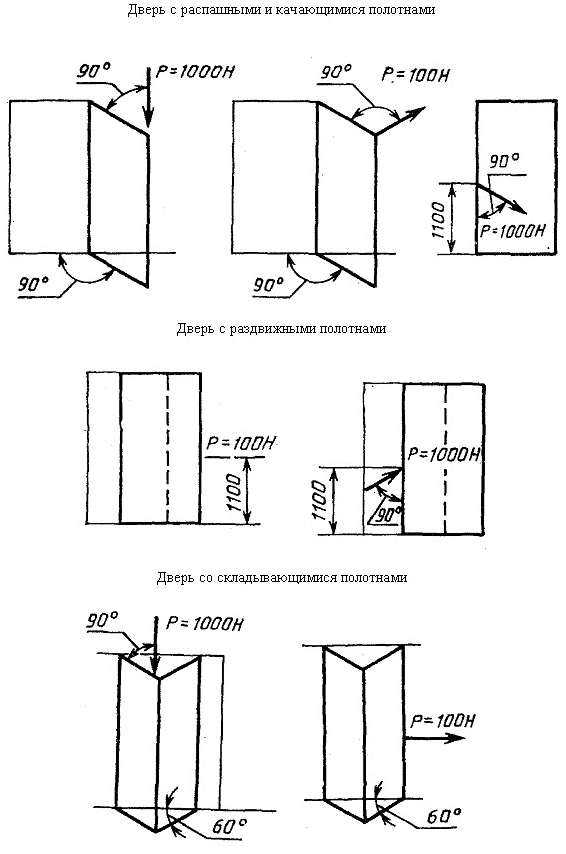 Дверь с распашными и качающимися полотнами

90°
P=1000H
90°

90°
P=100H
90°

90°
1100
P=1000H

Дверь с раздвижными полотнами

P=100H
1100

1100
P=1000H
90°

Дверь со складывающимися полотнами

90°
P=1000H
60°

P=100H
60°