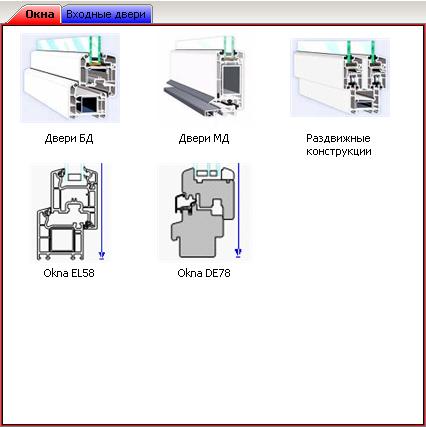 Окна
Входные двери

Двери БД
Двери МД
Раздвижные конструкции

Okna EL58
Okna DE78