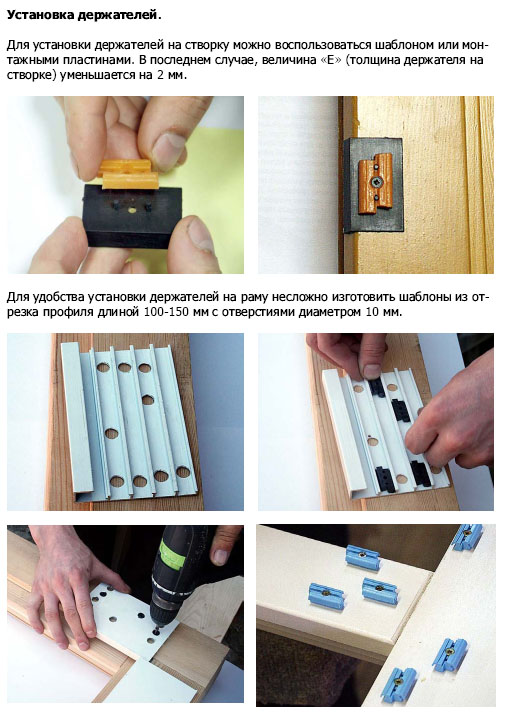 Установка держателей.

Для установки держателей на створку можно воспользоваться шаблоном или монтажными пластинами. В последнем случае, величина «Е» (толщина держателя на створке) уменьшается на 2 мм.

Для удобства установки держателей на раму несложно изготовить шаблоны из отрезка профиля длиной 100-150 мм с отверстиями диаметром 10 мм.