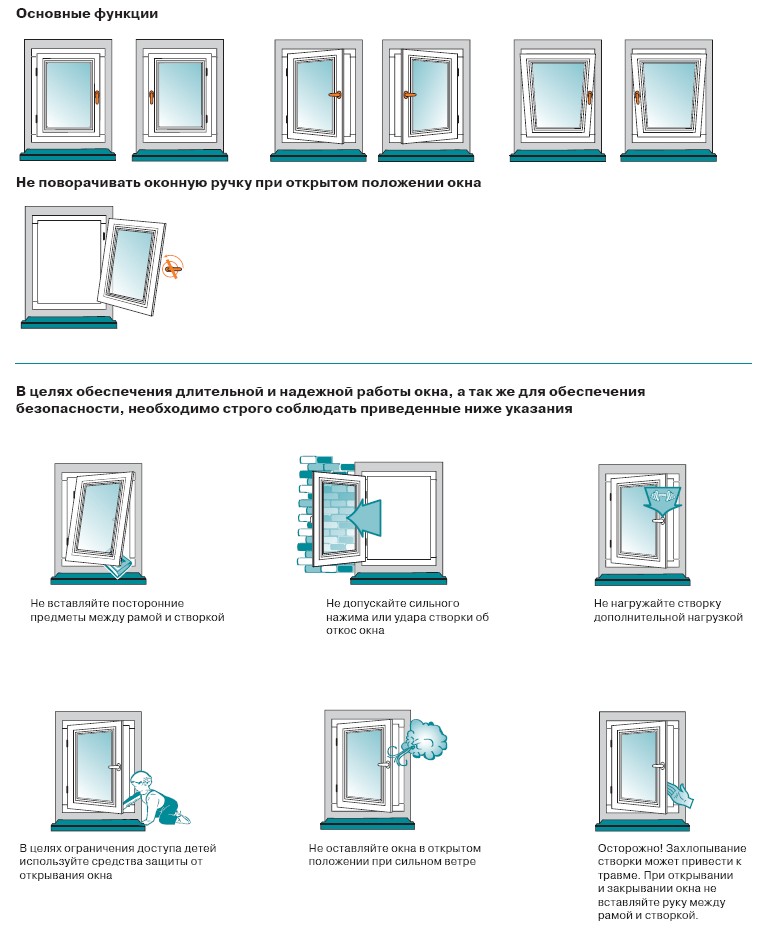 Основные функции

Не поворачивать оконную ручку при открытом положении окна

В целях обеспечения длительной и надежной работы окна, а так же для обеспечения безопасности, необходимо строго соблюдать приведенные ниже указания

Не вставляйте посторонние предметы между рамой и створкой

Не допускайте сильного нажима или удара створки об откос окна

Не нагружайте створку дополнительной нагрузкой

В целях ограничения доступа детей используйте средства защиты от открывания окна

Не оставляйте окна в открытом положении при сильном ветре

Осторожно! Захлопывание створки может привести к травме. При открывании и закрывании окна не вставляйте руку между рамой и створкой.