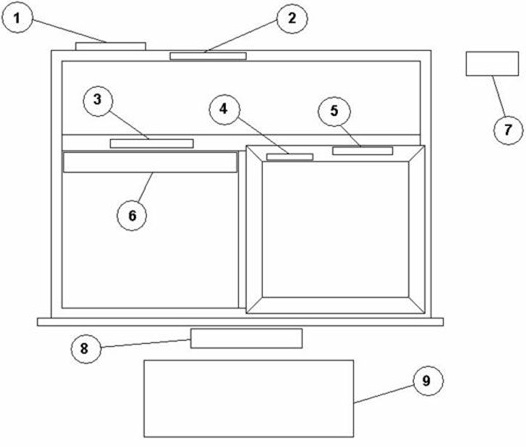 1
2
3
4
5
7
6
8
9