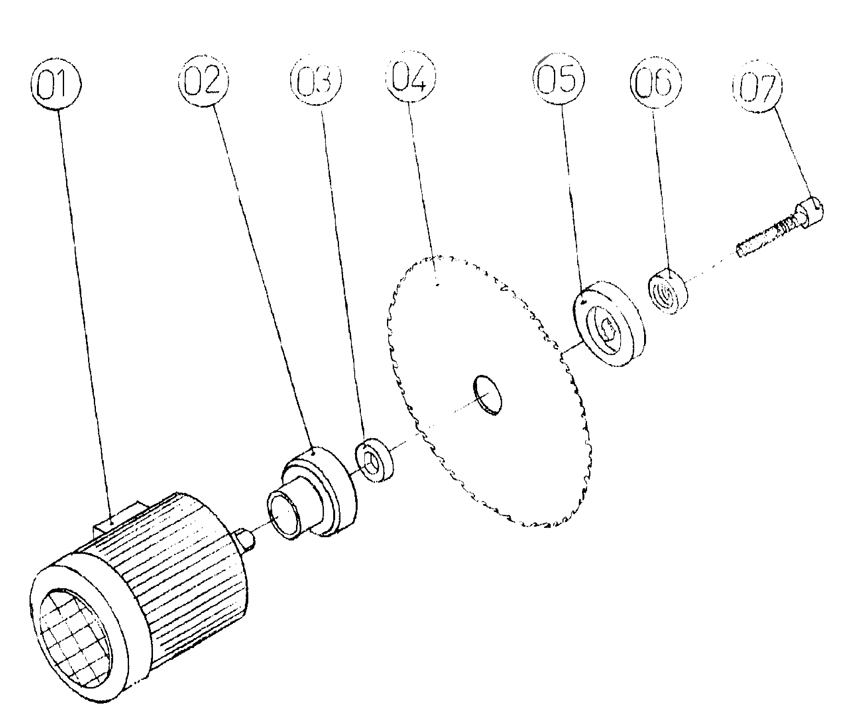 01
02
03
04
05
06
07