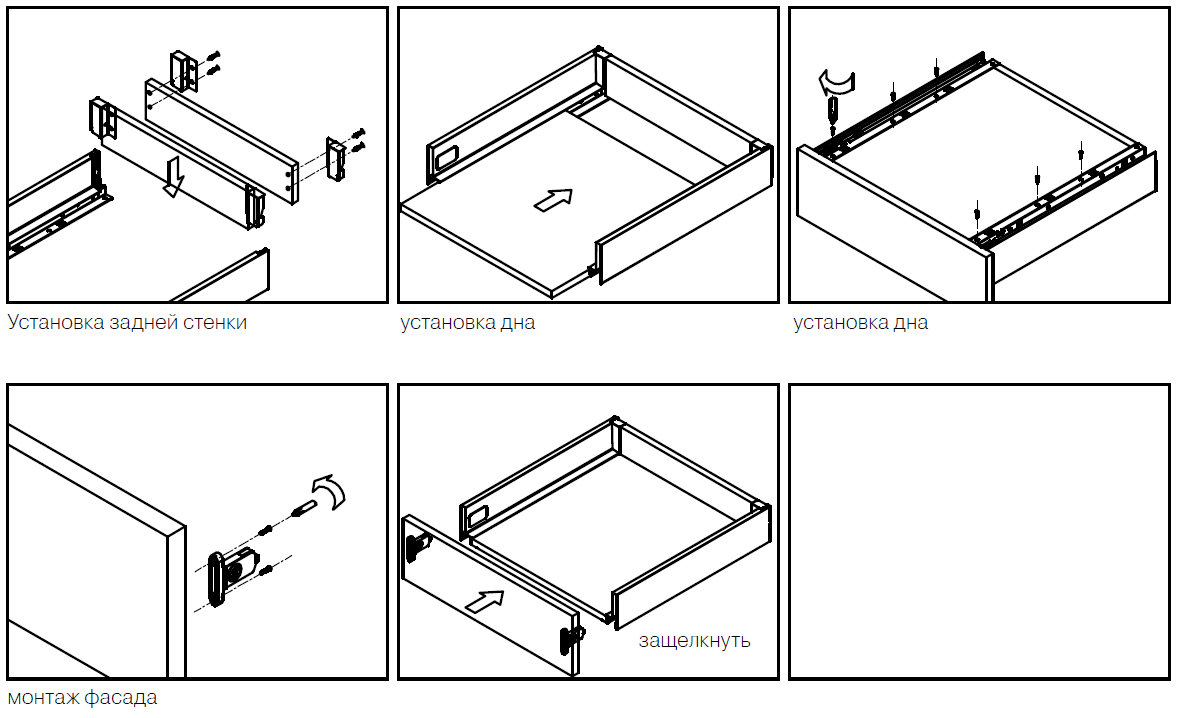 Установка задней стенки

установка дна

установка дна

монтаж фасада

защелкнуть