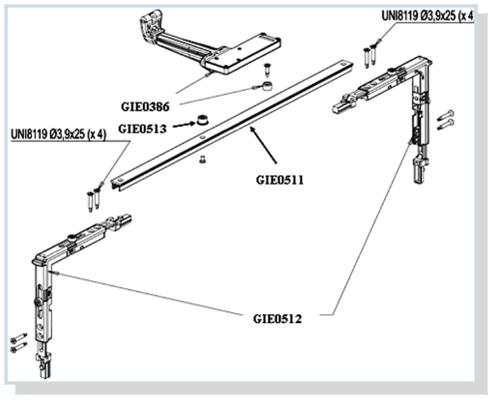 UNI8119 Ø3,9x25 (x 4

GIE0386

GIE0513

UNI8119 Ø3,9x25 (x 4)

GIE0511

GIE0512