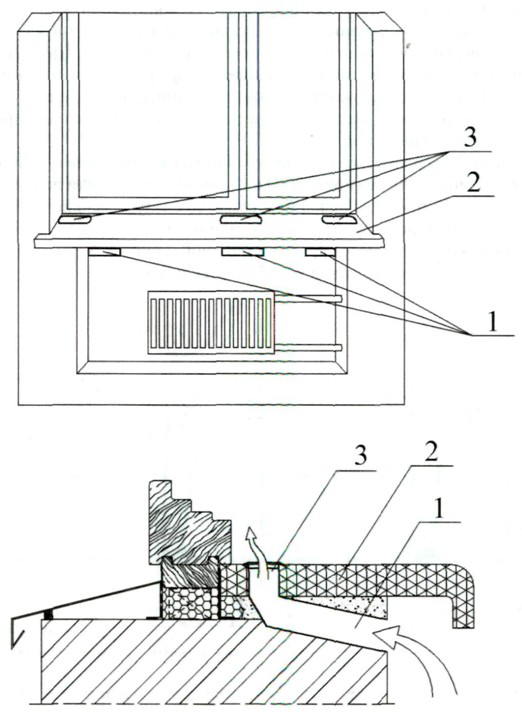 3
2
1
3
2
1