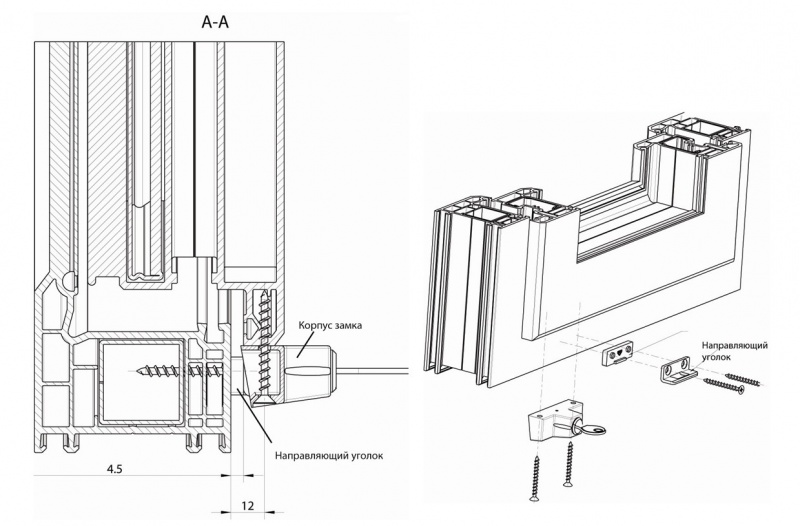 A-A

Корпус замка

Направляющий уголок

4.5

12

Направляющий уголок