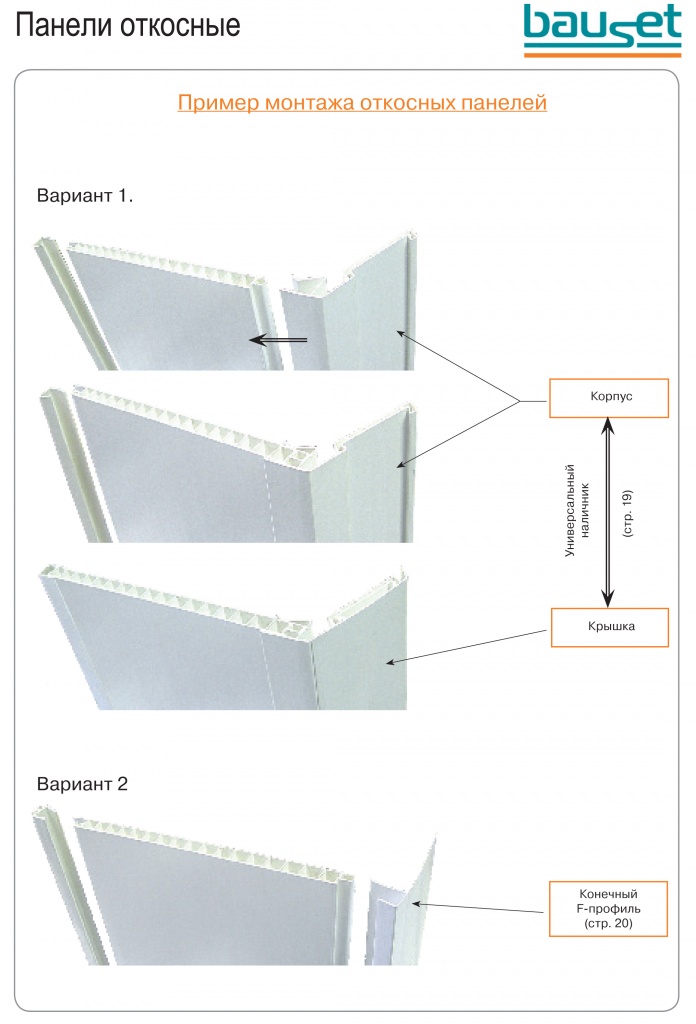 Панели откосные

bauset

Пример монтажа откосных панелей

Вариант 1.

Корпус

Универсальный наличник

(стр. 19)

Крышка

Вариант 2

Конечный F-профиль (стр. 20)