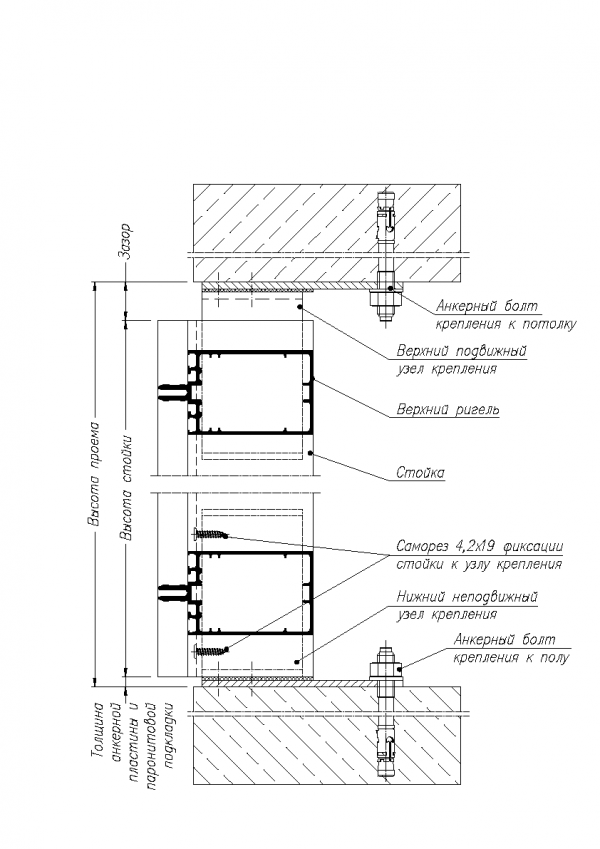 Зазор

Высота проема

Высота стойки

Толщина анкерной пластины и паронитовой подкладки

Анкерный болт крепления к потолку

Верхний подвижный узел крепления

Верхний ригель

Стойка

Саморез 4,2х19 фиксации стойки к узлу крепления

Нижний неподвижный узел крепления

Анкерный болт крепления к полу