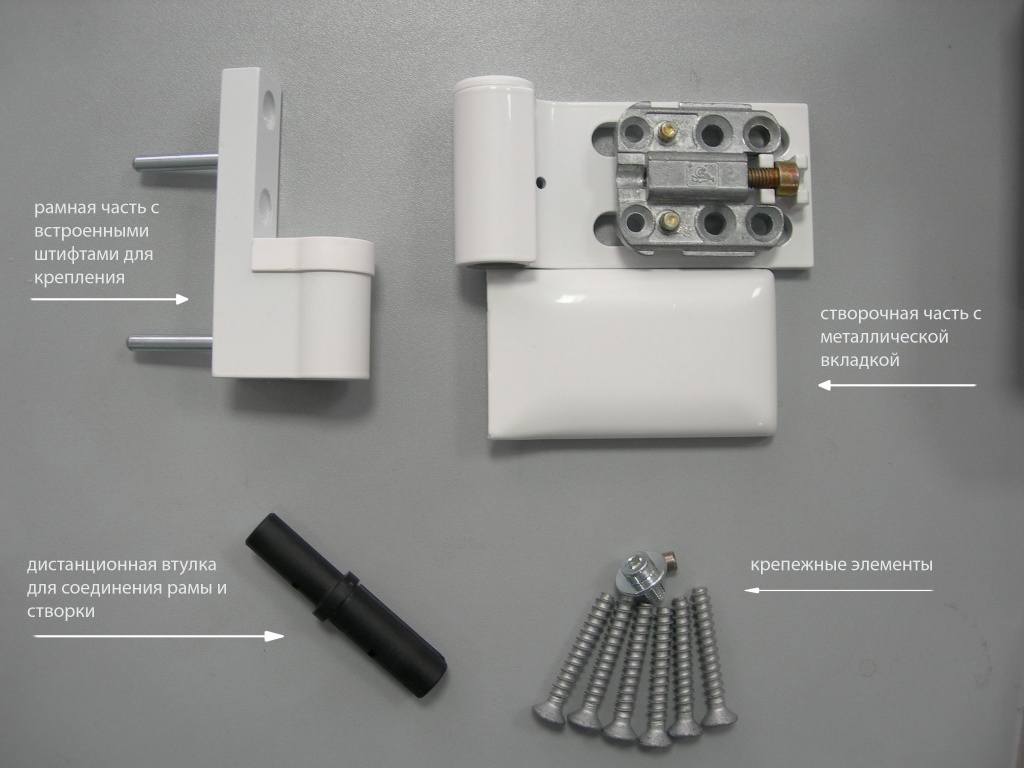 рамная часть с встроенными штифтами для крепления

створочная часть с металлической вкладкой

дистанционная втулка для соединения рамы и створки

крепежные элементы