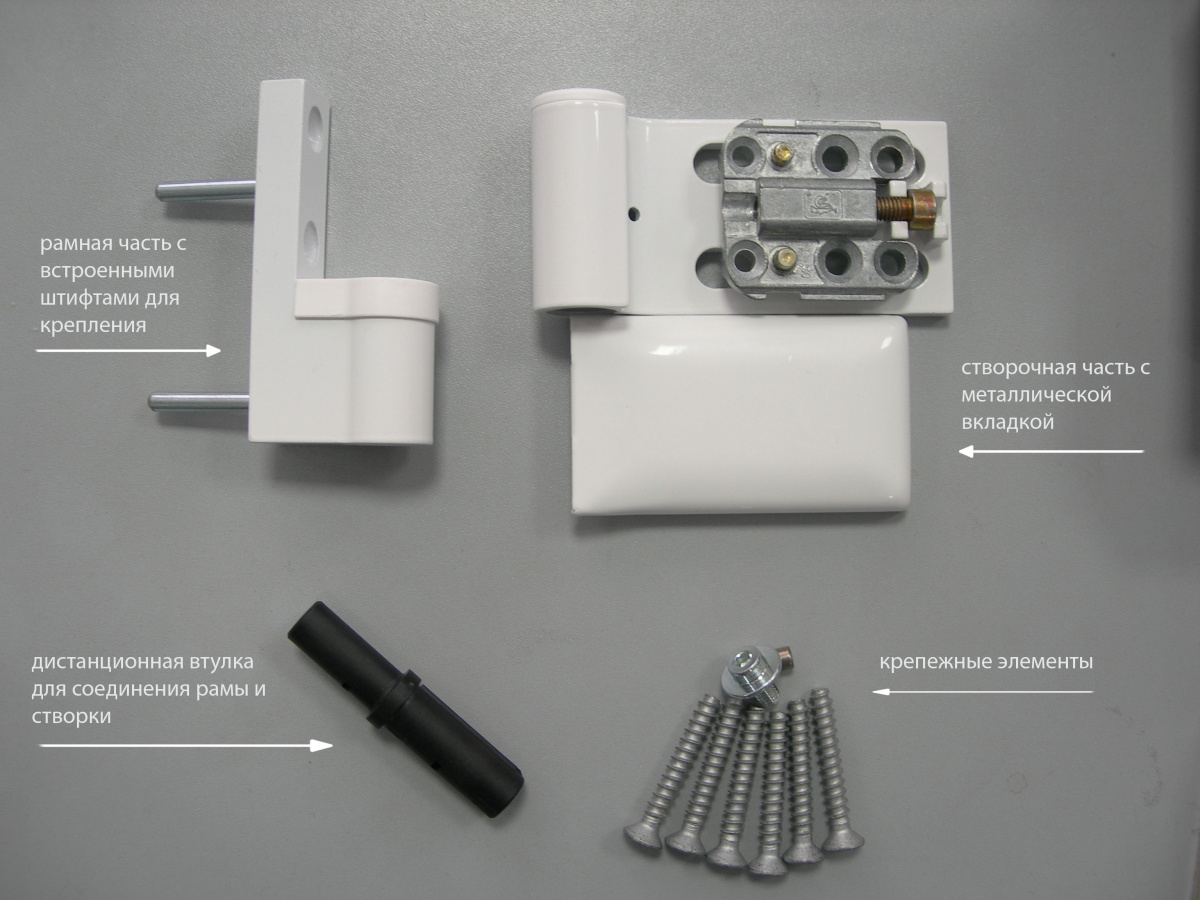 рамная часть с встроенными штифтами для крепления

створочная часть с металлической вкладкой

дистанционная втулка для соединения рамы и створки

крепежные элементы