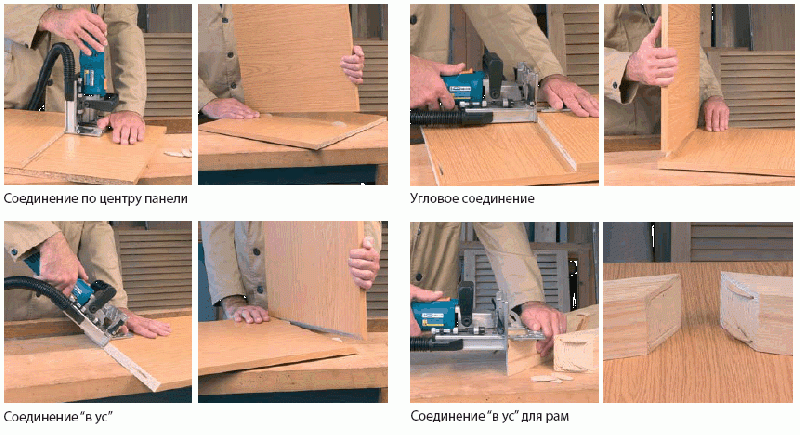 Соединение по центру панели

Угловое соединение

Соединение "в ус"

Соединение "в ус" для рам