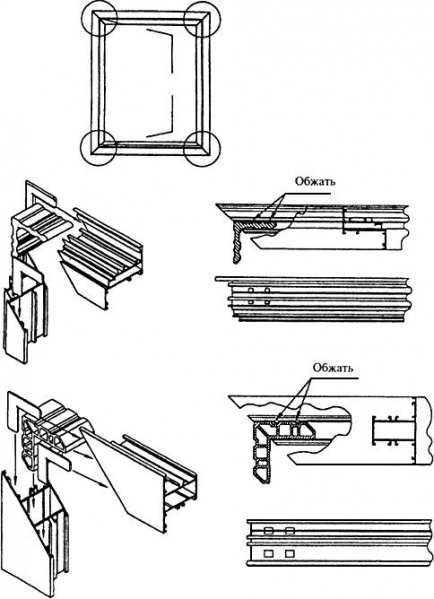 Обжать

Обжать