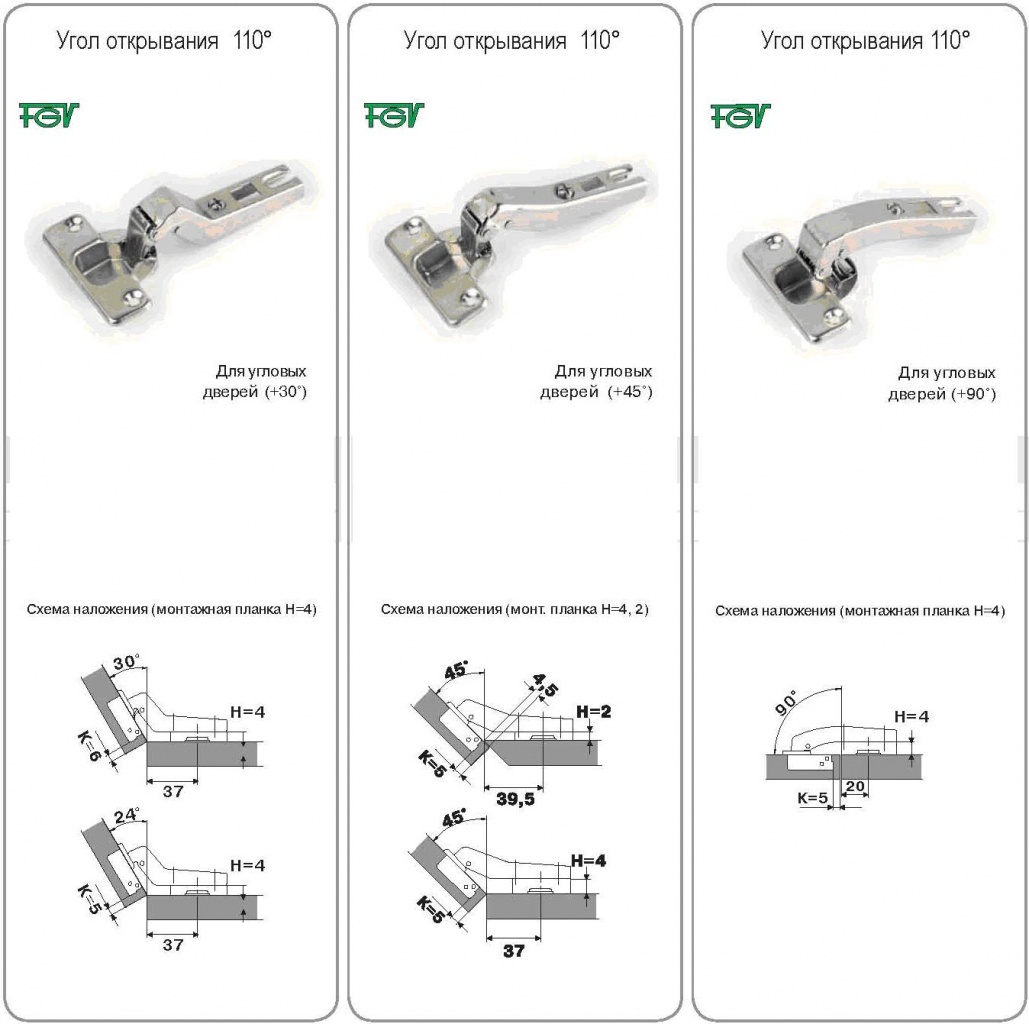 Угол открывания 110°

FGV

Для угловых дверей (+30°)

Схема наложения (монтажная планка H=4)

30°
H=4
K=6
37

24°
H=4
K=5
37

Угол открывания 110°

FGV

Для угловых дверей (+45°)

Схема наложения (монт. планка H=4, 2)

45°
4,5
H=2
K=5
39,5

45°
H=4
K=5
37

Угол открывания 110°

FGV

Для угловых дверей (+90°)

Схема наложения (монтажная планка H=4)

90°
H=4
K=5
20