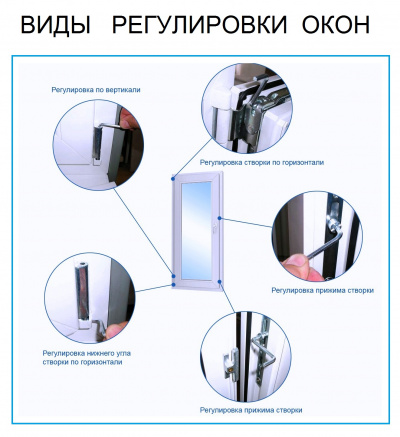 ВИДЫ РЕГУЛИРОВКИ ОКОН

Регулировка по вертикали

Регулировка створки по горизонтали

Регулировка прижима створки

Регулировка нижнего угла створки по горизонтали

Регулировка прижима створки